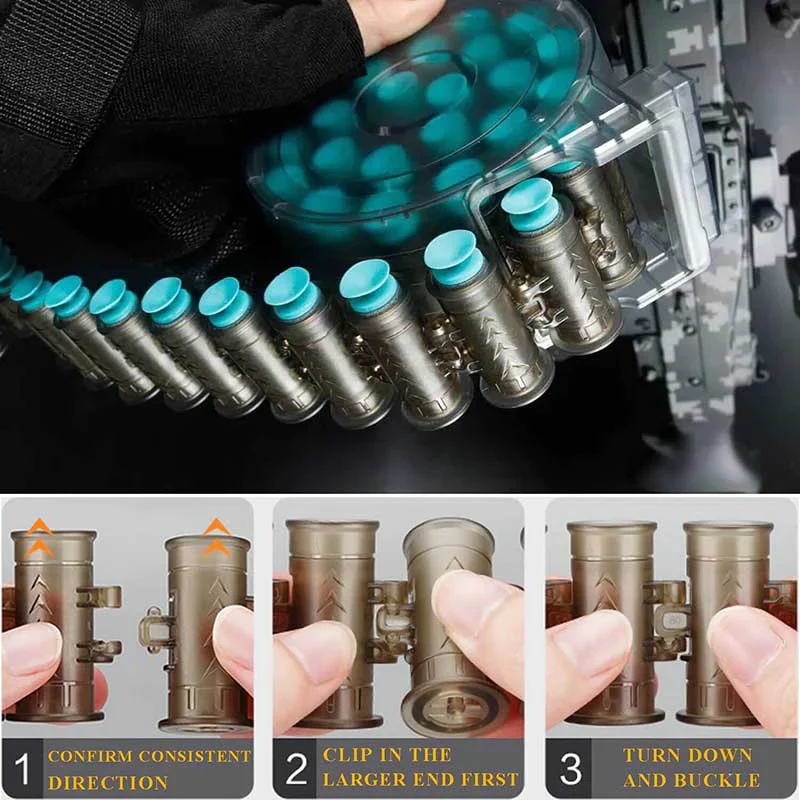 1 CONFIRM CONSISTENT DIRECTION

2 CLIP IN THE LARGER END FIRST

3 TURN DOWN AND BUCKLE