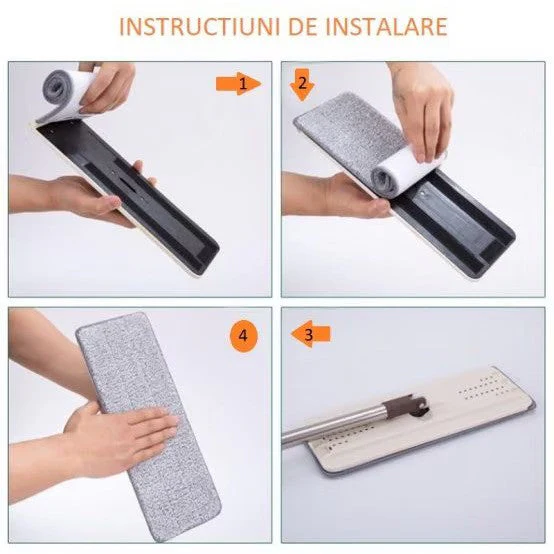 INSTRUCTIUNI DE INSTALARE

1

2

4

3